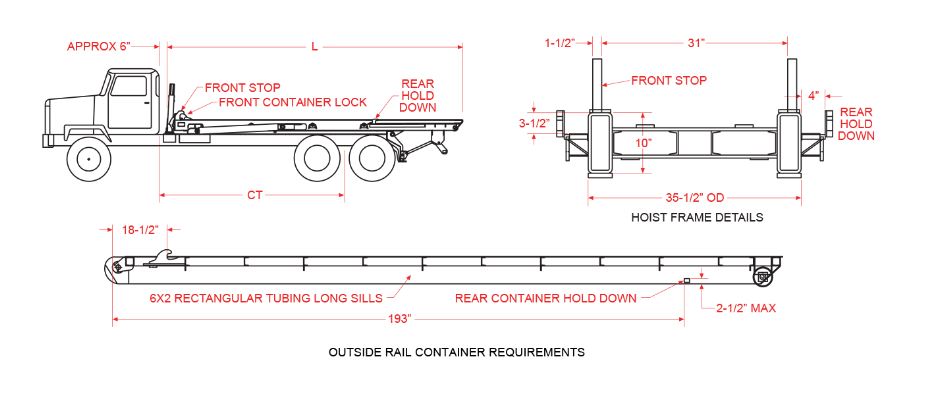 APPROX 6"
L
FRONT STOP
FRONT CONTAINER LOCK
REAR HOLD DOWN
CT

1-1/2"
31"
FRONT STOP
4"
REAR HOLD DOWN
3-1/2"
10"
35-1/2" OD
HOIST FRAME DETAILS

18-1/2"
6X2 RECTANGULAR TUBING LONG SILLS
REAR CONTAINER HOLD DOWN
2-1/2" MAX
193"

OUTSIDE RAIL CONTAINER REQUIREMENTS