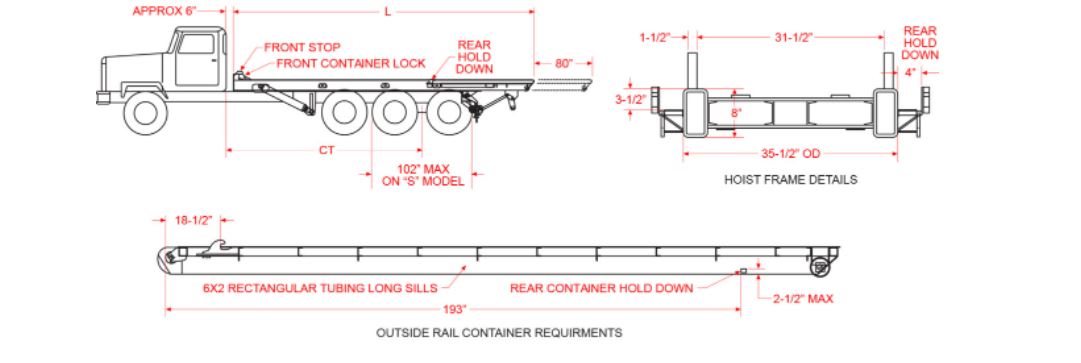 APPROX 6"
L
FRONT STOP
FRONT CONTAINER LOCK
REAR HOLD DOWN
80"
CT
102" MAX ON "S" MODEL

1-1/2"
31-1/2"
REAR HOLD DOWN
4"
3-1/2"
8"
35-1/2" OD
HOIST FRAME DETAILS

18-1/2"
6X2 RECTANGULAR TUBING LONG SILLS
REAR CONTAINER HOLD DOWN
2-1/2" MAX
193"
OUTSIDE RAIL CONTAINER REQUIRMENTS